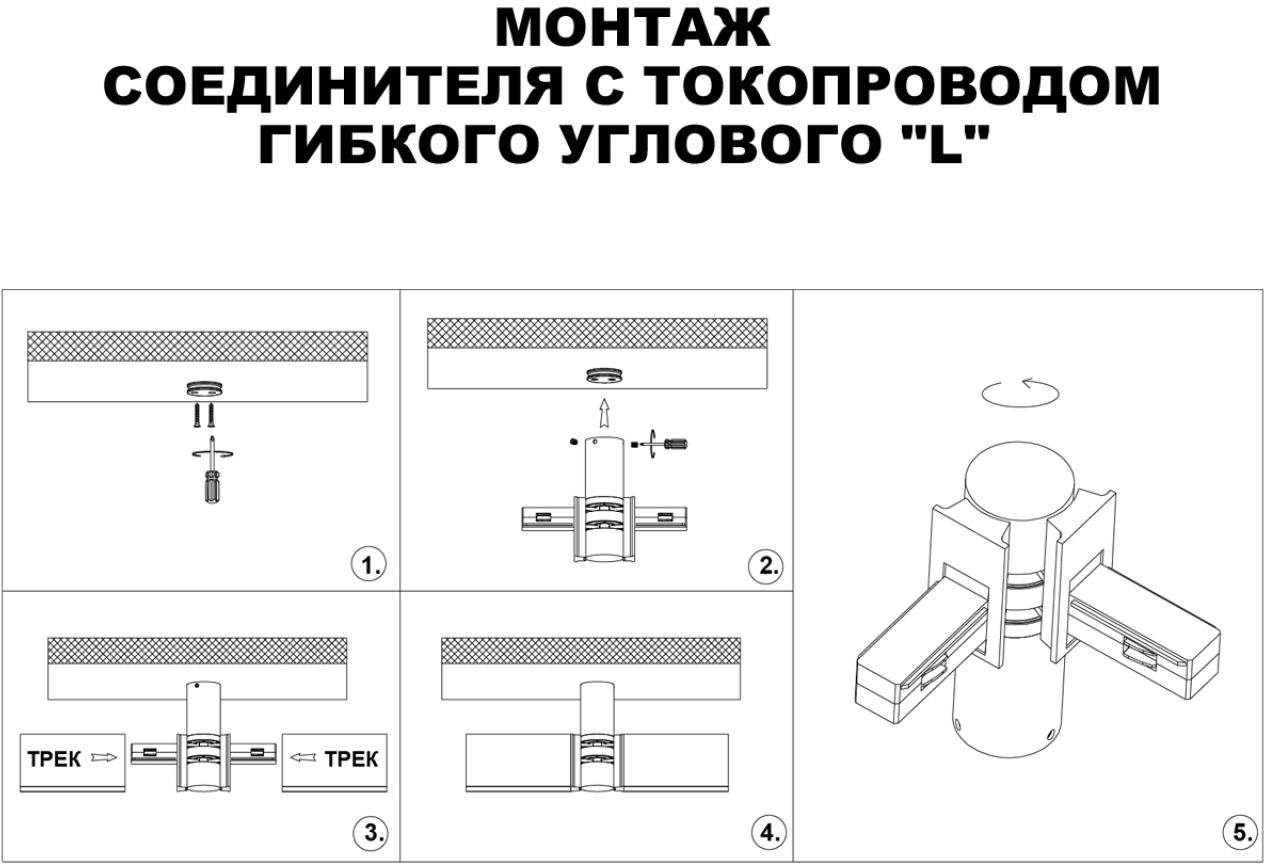 МОНТАЖ
СОЕДИНИТЕЛЯ С ТОКОПРОВОДОМ
ГИБКОГО УГЛОВОГО "L"

1.

2.

ТРЕК

ТРЕК

3.

4.

5.