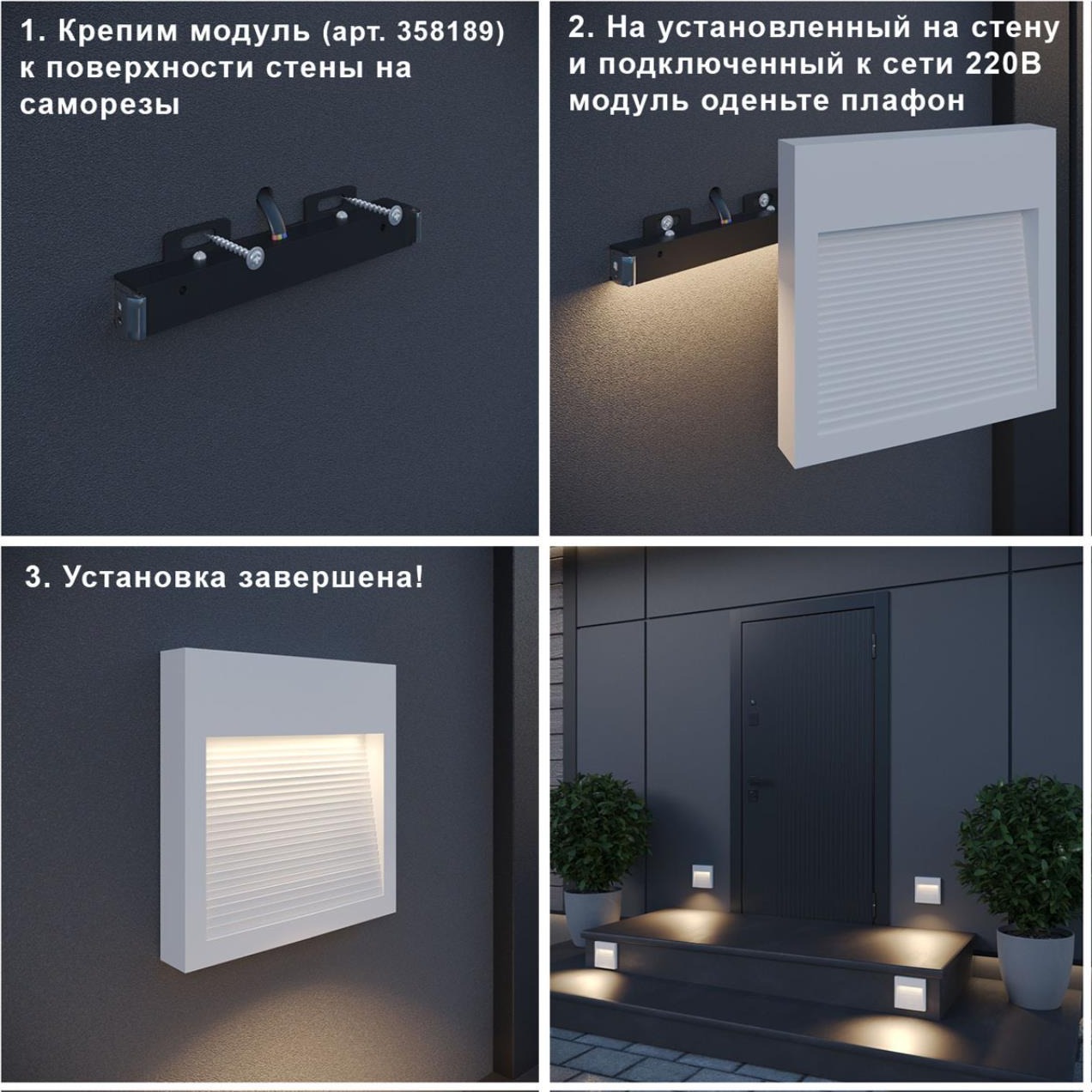 1. Крепим модуль (арт. 358189) к поверхности стены на саморезы

2. На установленный на стену и подключенный к сети 220В модуль оденьте плафон

3. Установка завершена!