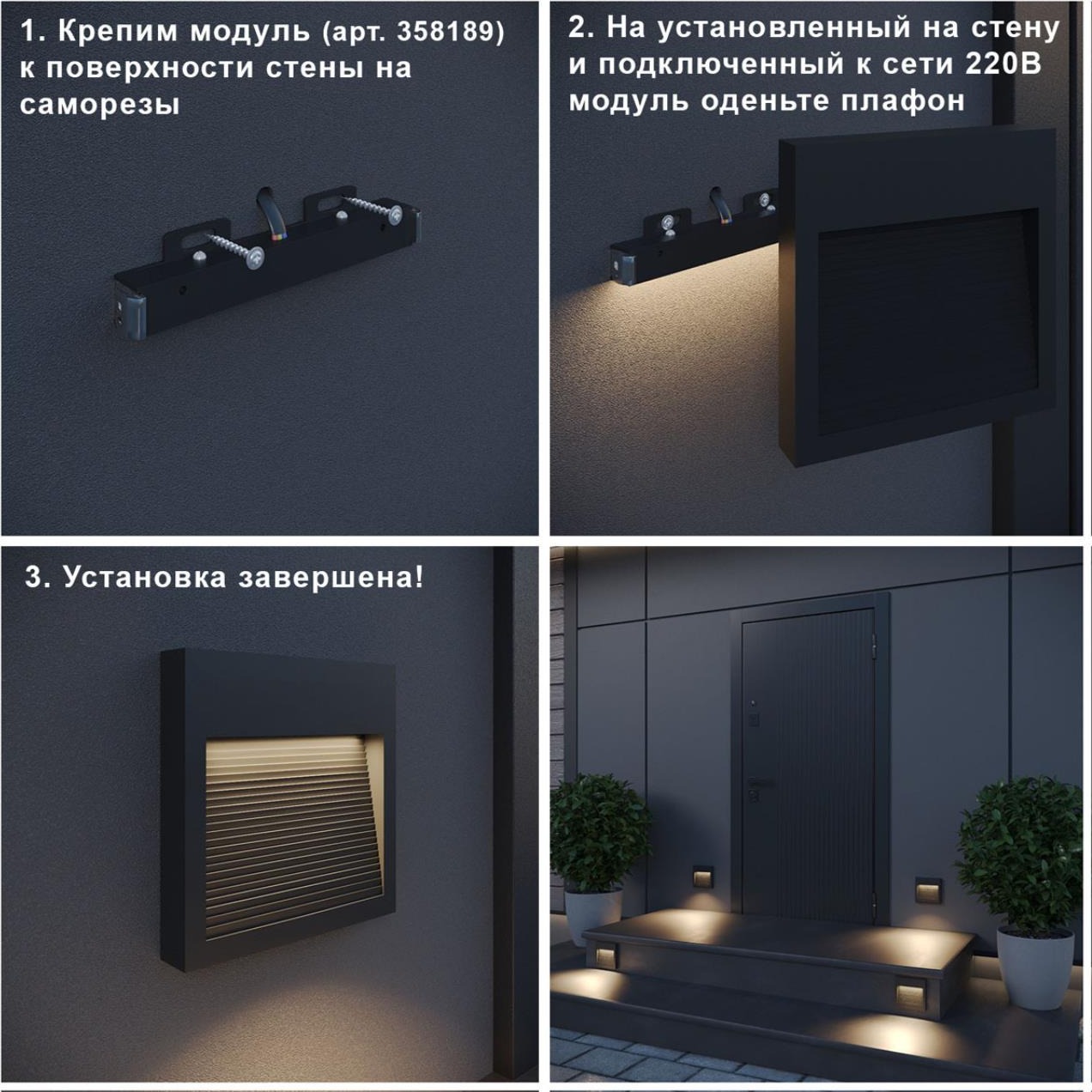 1. Крепим модуль (арт. 358189) к поверхности стены на саморезы

2. На установленный на стену и подключенный к сети 220В модуль оденьте плафон

3. Установка завершена!