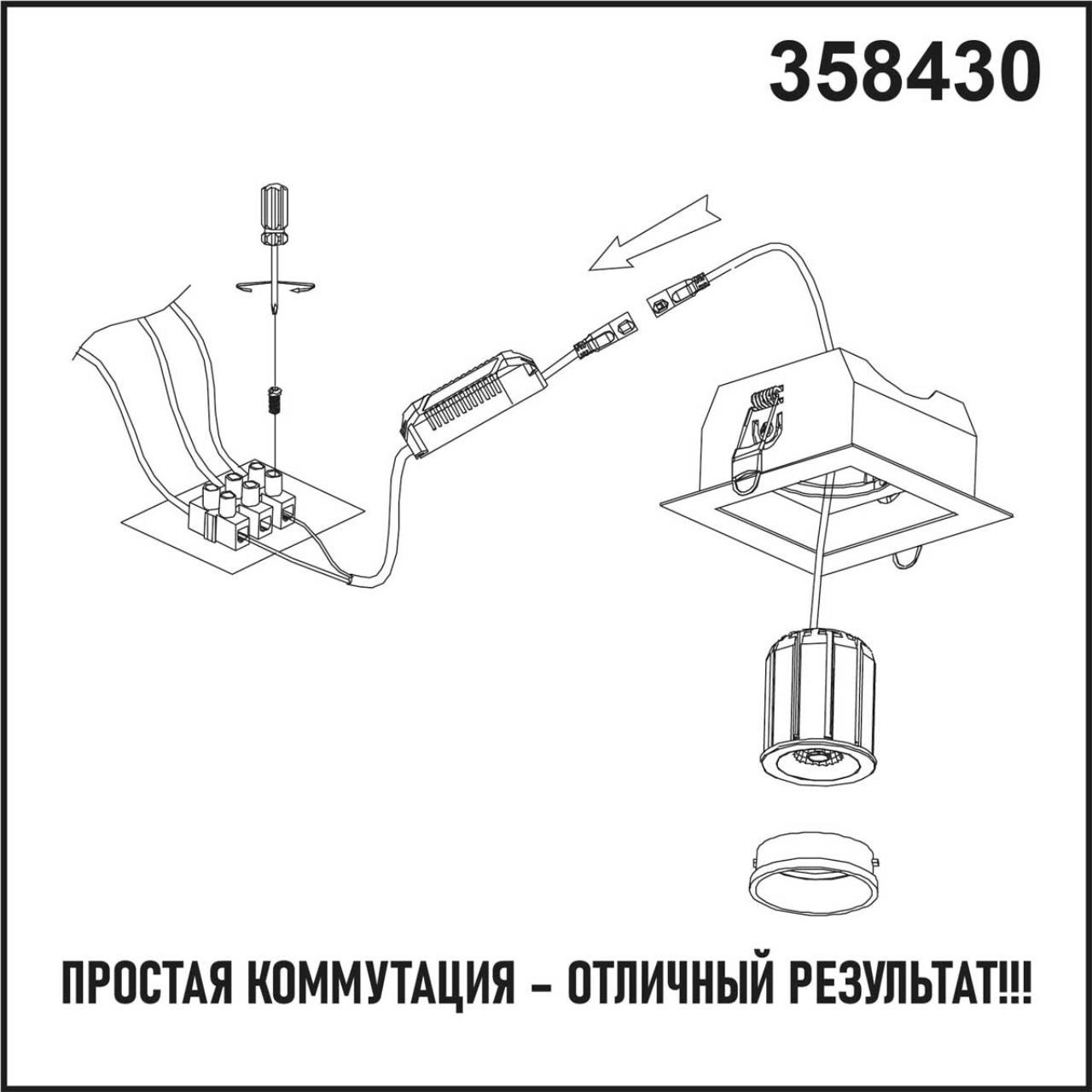 358430

ПРОСТАЯ КОММУТАЦИЯ – ОТЛИЧНЫЙ РЕЗУЛЬТАТ!!!