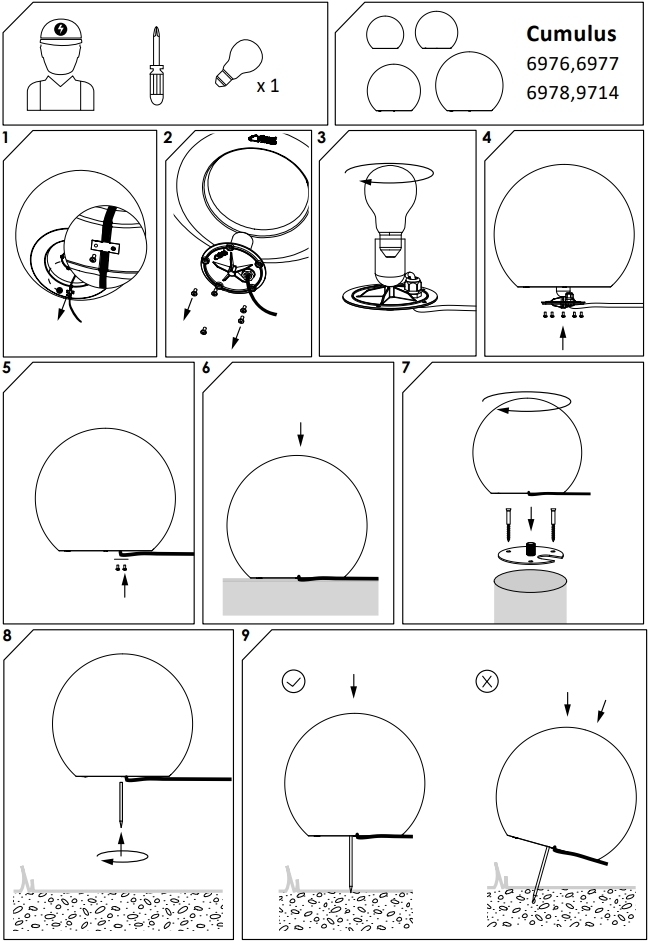 x 1

Cumulus
6976,6977
6978,9714

1

2

3

4

5

6

7

8

9