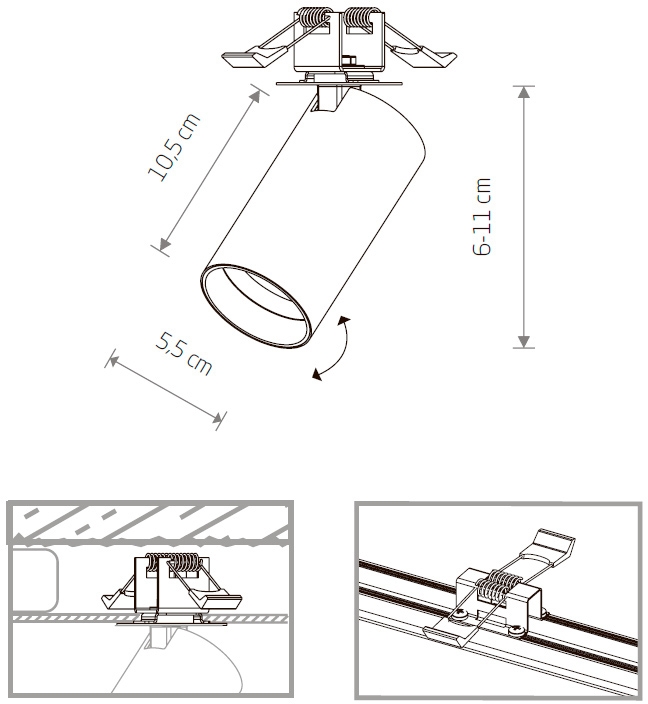 10,5 cm

6-11 cm

5,5 cm