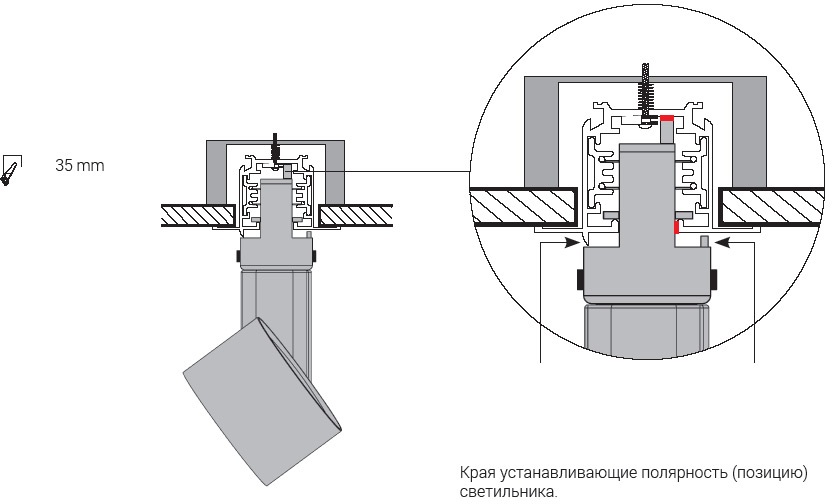 35 mm

Края устанавливающие полярность (позицию) светильника.