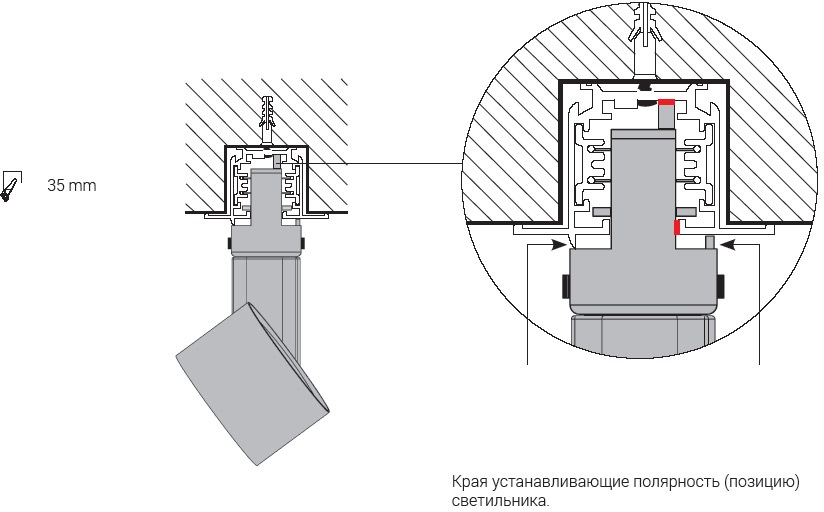 35 mm

Края устанавливающие полярность (позицию) светильника.