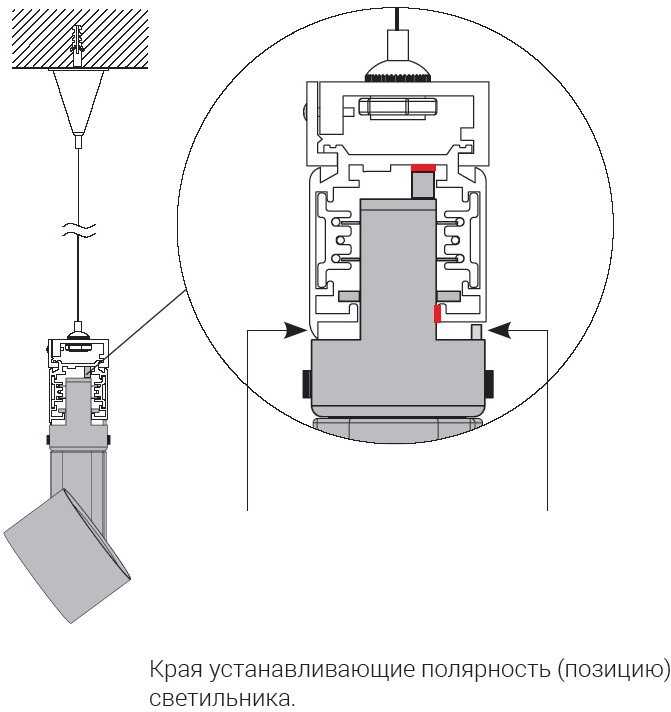 Края устанавливающие полярность (позицию) светильника.