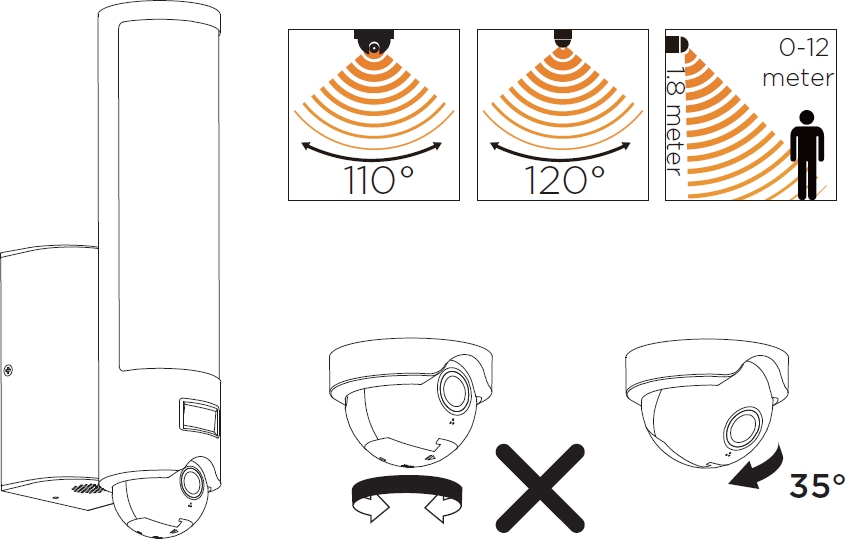 110°

120°

1.8 meter

0-12 meter

35°