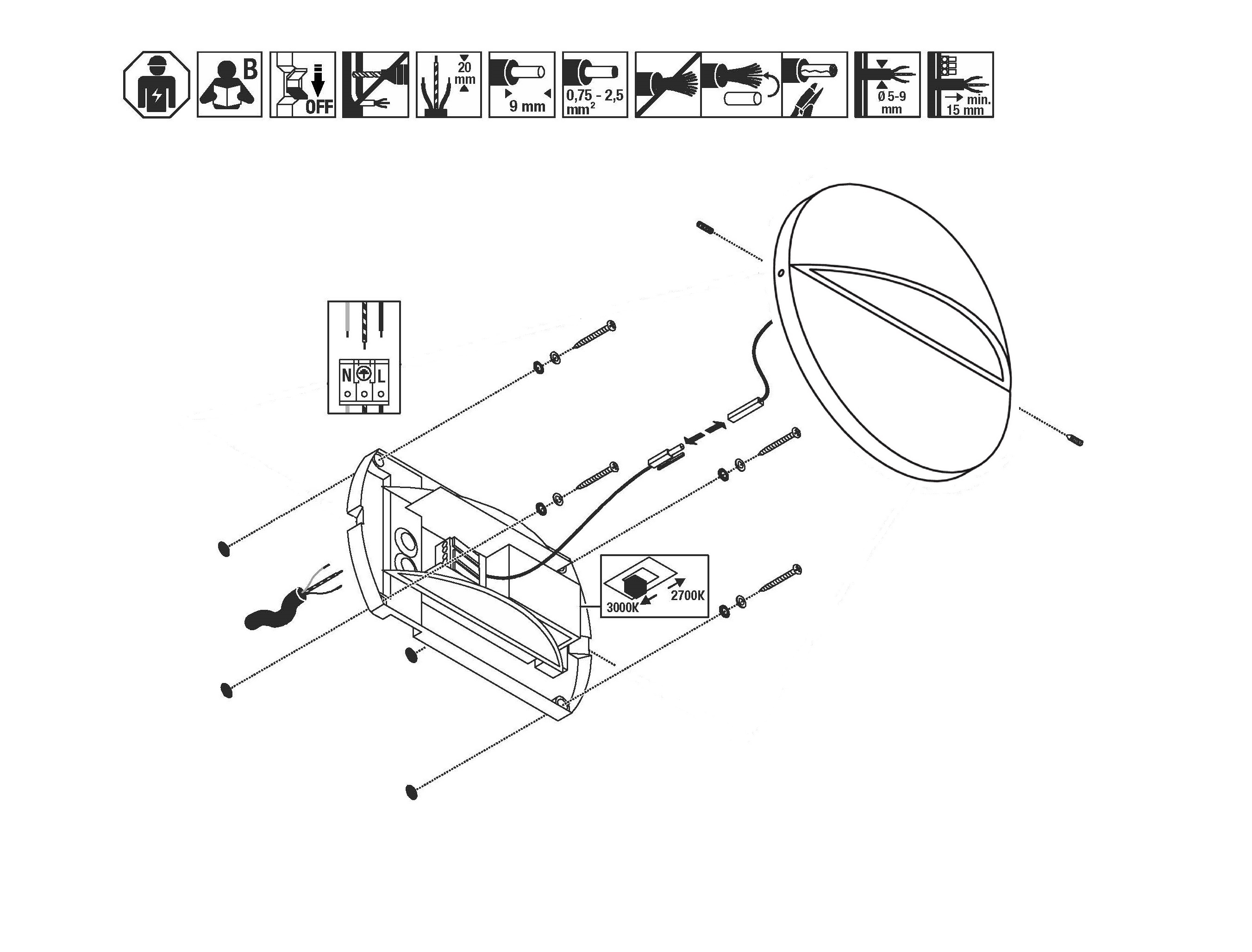 B

OFF

20 mm

9 mm

0,75 - 2,5 $mm^2$

Ø 5-9 mm

min. 15 mm

N L

3000K 2700K