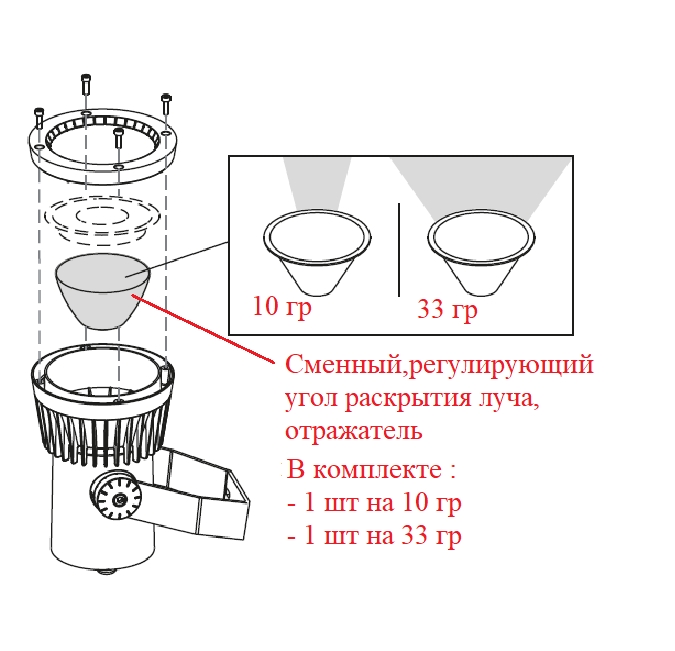 10 гр

33 гр

Сменный,регулирующий угол раскрытия луча, отражатель

В комплекте :
- 1 шт на 10 гр
- 1 шт на 33 гр