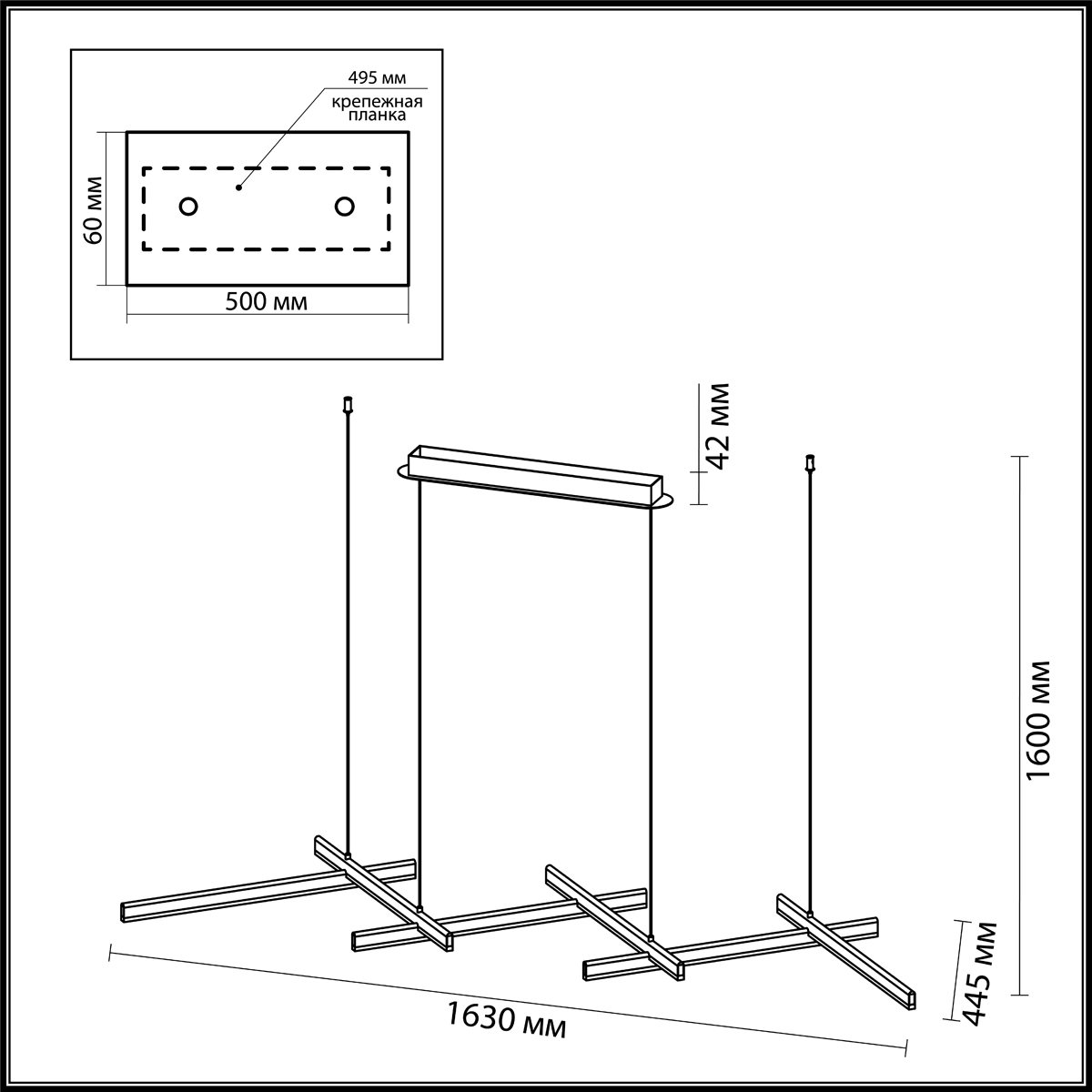 495 мм
крепежная планка
60 мм
500 мм
42 мм
1600 мм
445 мм
1630 мм