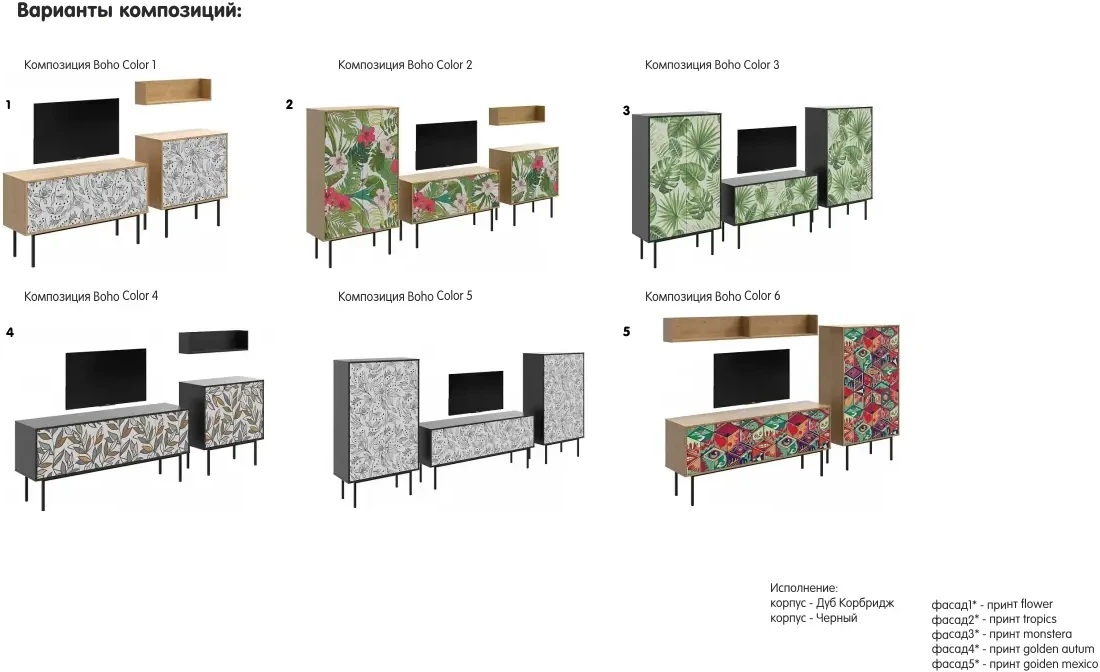 Варианты композиций:

Композиция Boho Color 1

1

Композиция Boho Color 2

2

Композиция Boho Color 3

3

Композиция Boho Color 4

4

Композиция Boho Color 5

Композиция Boho Color 6

5

Исполнение:
корпус - Дуб Корбридж
корпус - Черный

фасад1* - принт flower
фасад2* - принт tropics
фасад3* - принт monstera
фасад4* - принт golden autum
фасад5* - принт golden mexico