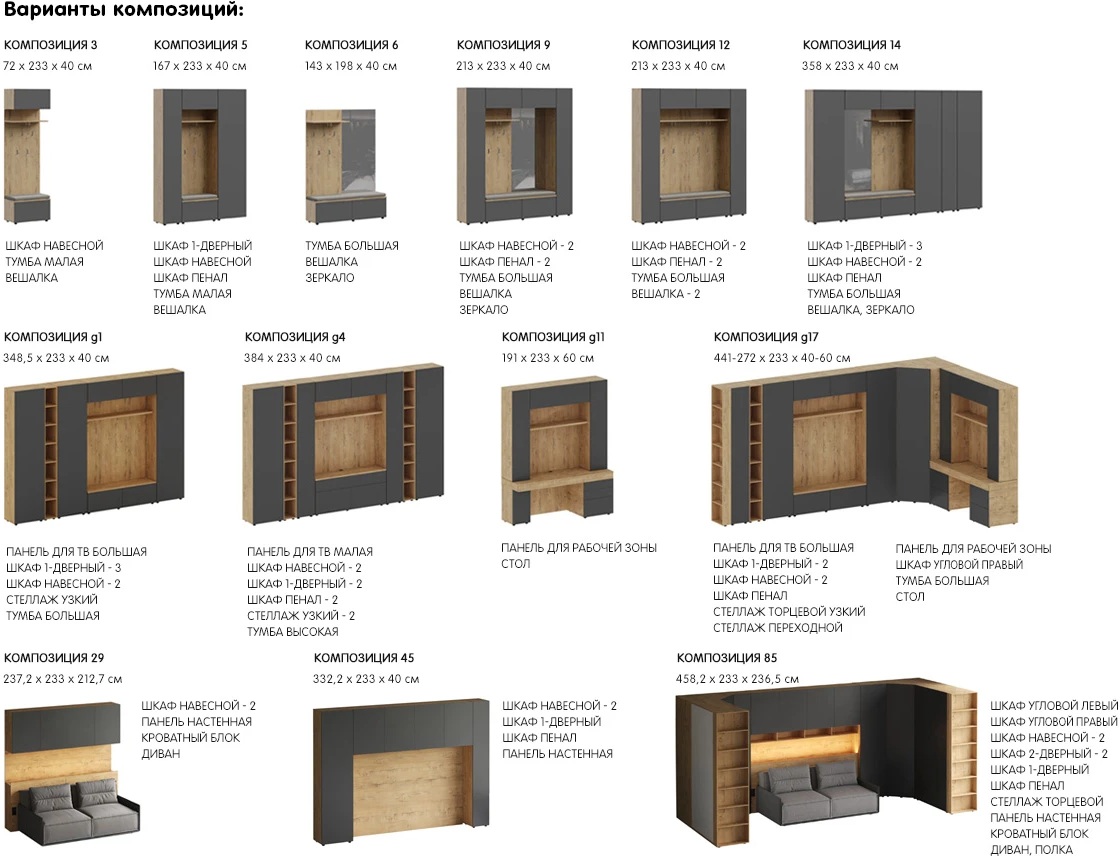 Варианты композиций:

КОМПОЗИЦИЯ 3
72 x 233 x 40 см
ШКАФ НАВЕСНОЙ
ТУМБА МАЛАЯ
ВЕШАЛКА

КОМПОЗИЦИЯ 5
167 x 233 x 40 см
ШКАФ 1-ДВЕРНЫЙ
ШКАФ НАВЕСНОЙ
ШКАФ ПЕНАЛ
ТУМБА МАЛАЯ
ВЕШАЛКА

КОМПОЗИЦИЯ 6
143 x 198 x 40 см
ТУМБА БОЛЬШАЯ
ВЕШАЛКА
ЗЕРКАЛО

КОМПОЗИЦИЯ 9
213 x 233 x 40 см
ШКАФ НАВЕСНОЙ - 2
ШКАФ ПЕНАЛ - 2
ТУМБА БОЛЬШАЯ
ВЕШАЛКА
ЗЕРКАЛО

КОМПОЗИЦИЯ 12
213 x 233 x 40 см
ШКАФ НАВЕСНОЙ - 2
ШКАФ ПЕНАЛ - 2
ТУМБА БОЛЬШАЯ
ВЕШАЛКА - 2

КОМПОЗИЦИЯ 14
358 x 233 x 40 см
ШКАФ 1-ДВЕРНЫЙ - 3
ШКАФ НАВЕСНОЙ - 2
ШКАФ ПЕНАЛ
ТУМБА БОЛЬШАЯ
ВЕШАЛКА, ЗЕРКАЛО

КОМПОЗИЦИЯ g1
348,5 x 233 x 40 см
ПАНЕЛЬ ДЛЯ ТВ БОЛЬШАЯ
ШКАФ 1-ДВЕРНЫЙ - 3
ШКАФ НАВЕСНОЙ - 2
СТЕЛЛАЖ УЗКИЙ
ТУМБА БОЛЬШАЯ

КОМПОЗИЦИЯ g4
384 x 233 x 40 см
ПАНЕЛЬ ДЛЯ ТВ МАЛАЯ
ШКАФ НАВЕСНОЙ - 2
ШКАФ 1-ДВЕРНЫЙ - 2
ШКАФ ПЕНАЛ - 2
СТЕЛЛАЖ УЗКИЙ - 2
ТУМБА ВЫСОКАЯ

КОМПОЗИЦИЯ g11
191 x 233 x 60 см
ПАНЕЛЬ ДЛЯ РАБОЧЕЙ ЗОНЫ
СТОЛ

КОМПОЗИЦИЯ g17
441-272 x 233 x 40-60 см
ПАНЕЛЬ ДЛЯ ТВ БОЛЬШАЯ
ШКАФ 1-ДВЕРНЫЙ - 2
ШКАФ НАВЕСНОЙ - 2
ШКАФ ПЕНАЛ
СТЕЛЛАЖ ТОРЦЕВОЙ УЗКИЙ
СТЕЛЛАЖ ПЕРЕХОДНОЙ

ПАНЕЛЬ ДЛЯ РАБОЧЕЙ ЗОНЫ
ШКАФ УГЛОВОЙ ПРАВЫЙ
ТУМБА БОЛЬШАЯ
СТОЛ

КОМПОЗИЦИЯ 29
237,2 x 233 x 212,7 см
ШКАФ НАВЕСНОЙ - 2
ПАНЕЛЬ НАСТЕННАЯ
КРОВАТНЫЙ БЛОК
ДИВАН

КОМПОЗИЦИЯ 45
332,2 x 233 x 40 см
ШКАФ НАВЕСНОЙ - 2
ШКАФ 1-ДВЕРНЫЙ
ШКАФ ПЕНАЛ
ПАНЕЛЬ НАСТЕННАЯ

КОМПОЗИЦИЯ 85
458,2 x 233 x 236,5 см
ШКАФ УГЛОВОЙ ЛЕВЫЙ
ШКАФ УГЛОВОЙ ПРАВЫЙ
ШКАФ НАВЕСНОЙ - 2
ШКАФ 2-ДВЕРНЫЙ - 2
ШКАФ 1-ДВЕРНЫЙ
ШКАФ ПЕНАЛ
СТЕЛЛАЖ ТОРЦЕВОЙ
ПАНЕЛЬ НАСТЕННАЯ
КРОВАТНЫЙ БЛОК
ДИВАН, ПОЛКА