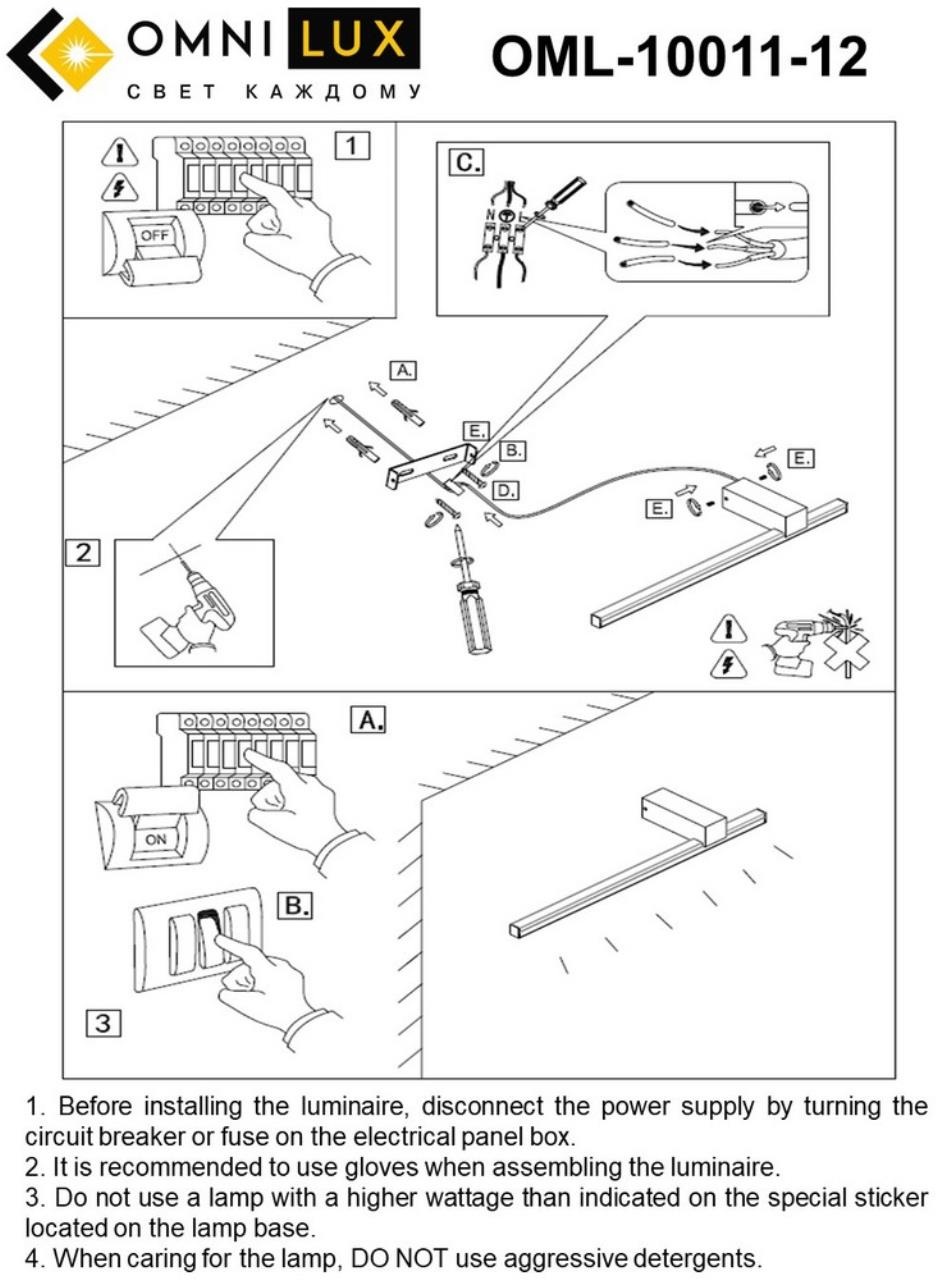 OMNI LUX
СВЕТ КАЖДОМУ

OML-10011-12

1

OFF

C.

N L

A.

E.

B.

D.

E.

E.

2

A.

ON

B.

3

1. Before installing the luminaire, disconnect the power supply by turning the circuit breaker or fuse on the electrical panel box.
2. It is recommended to use gloves when assembling the luminaire.
3. Do not use a lamp with a higher wattage than indicated on the special sticker located on the lamp base.
4. When caring for the lamp, DO NOT use aggressive detergents.