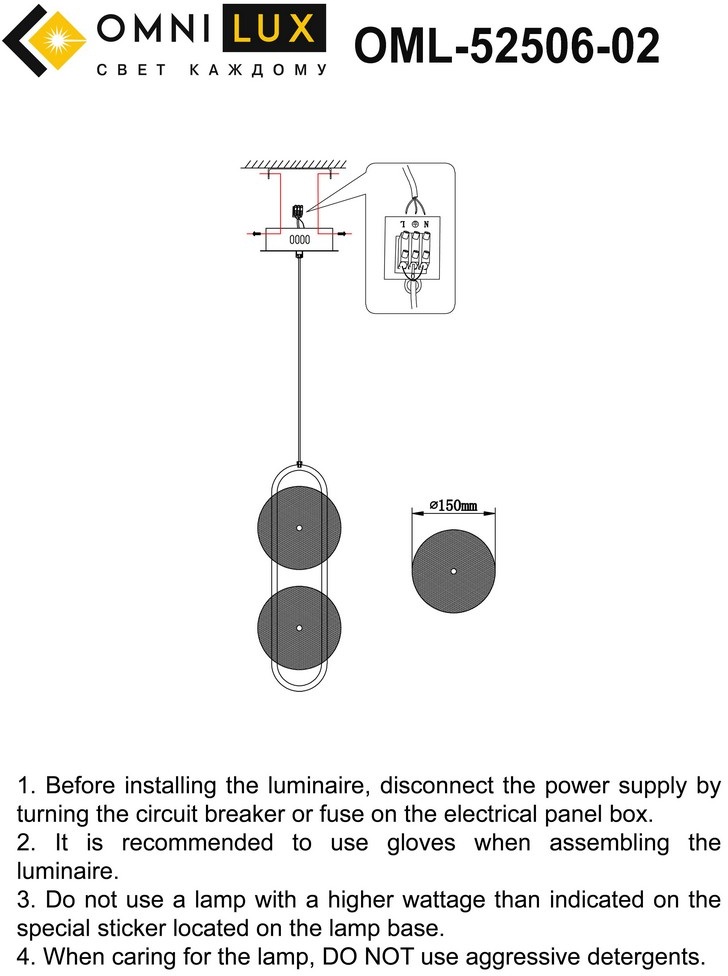 OMNI LUX
СВЕТ КАЖДОМУ

OML-52506-02

L ⊕ N

⌀150mm

1. Before installing the luminaire, disconnect the power supply by turning the circuit breaker or fuse on the electrical panel box.
2. It is recommended to use gloves when assembling the luminaire.
3. Do not use a lamp with a higher wattage than indicated on the special sticker located on the lamp base.
4. When caring for the lamp, DO NOT use aggressive detergents.