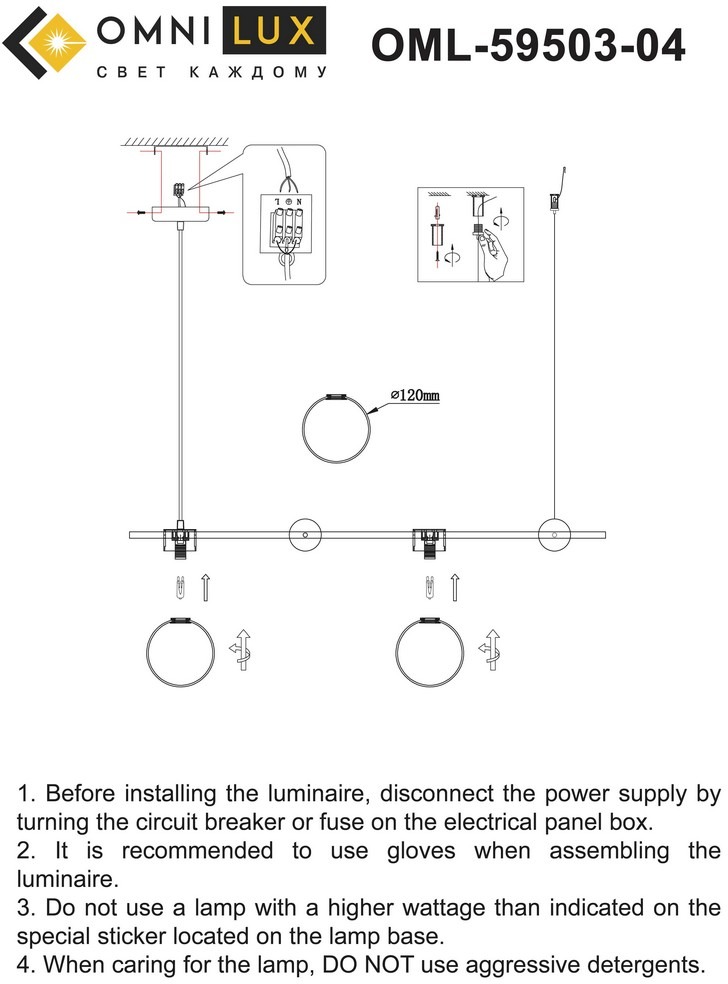 OMNI LUX
СВЕТ КАЖДОМУ

OML-59503-04

N L

⌀120mm

1. Before installing the luminaire, disconnect the power supply by turning the circuit breaker or fuse on the electrical panel box.
2. It is recommended to use gloves when assembling the luminaire.
3. Do not use a lamp with a higher wattage than indicated on the special sticker located on the lamp base.
4. When caring for the lamp, DO NOT use aggressive detergents.