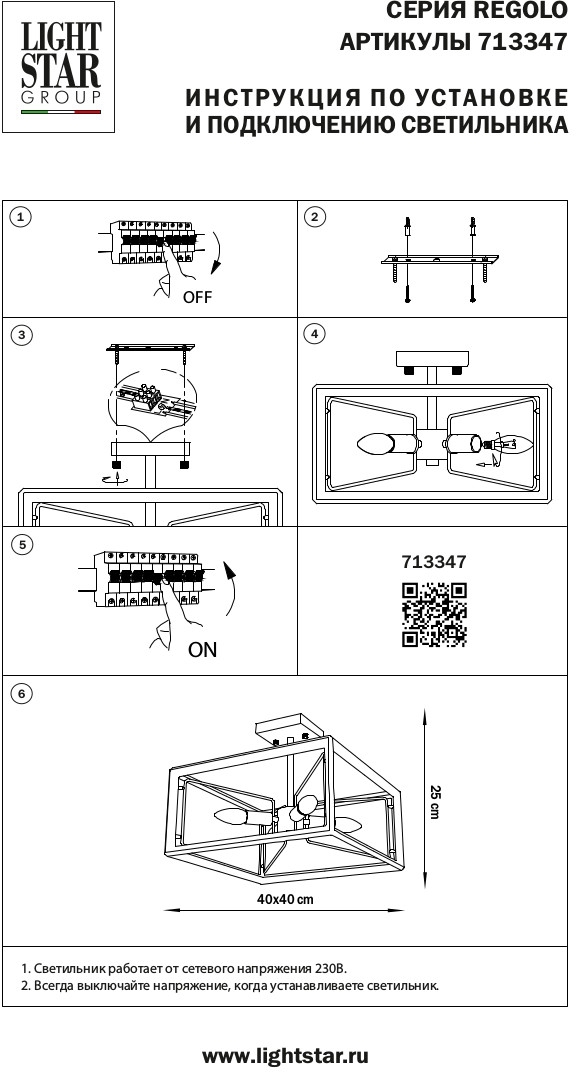 LIGHT STAR GROUP

СЕРИЯ REGOLO
АРТИКУЛЫ 713347

ИНСТРУКЦИЯ ПО УСТАНОВКЕ И ПОДКЛЮЧЕНИЮ СВЕТИЛЬНИКА

1

OFF

2

3

4

5

ON

713347

6

25 cm

40x40 cm

1. Светильник работает от сетевого напряжения 230В.
2. Всегда выключайте напряжение, когда устанавливаете светильник.

www.lightstar.ru