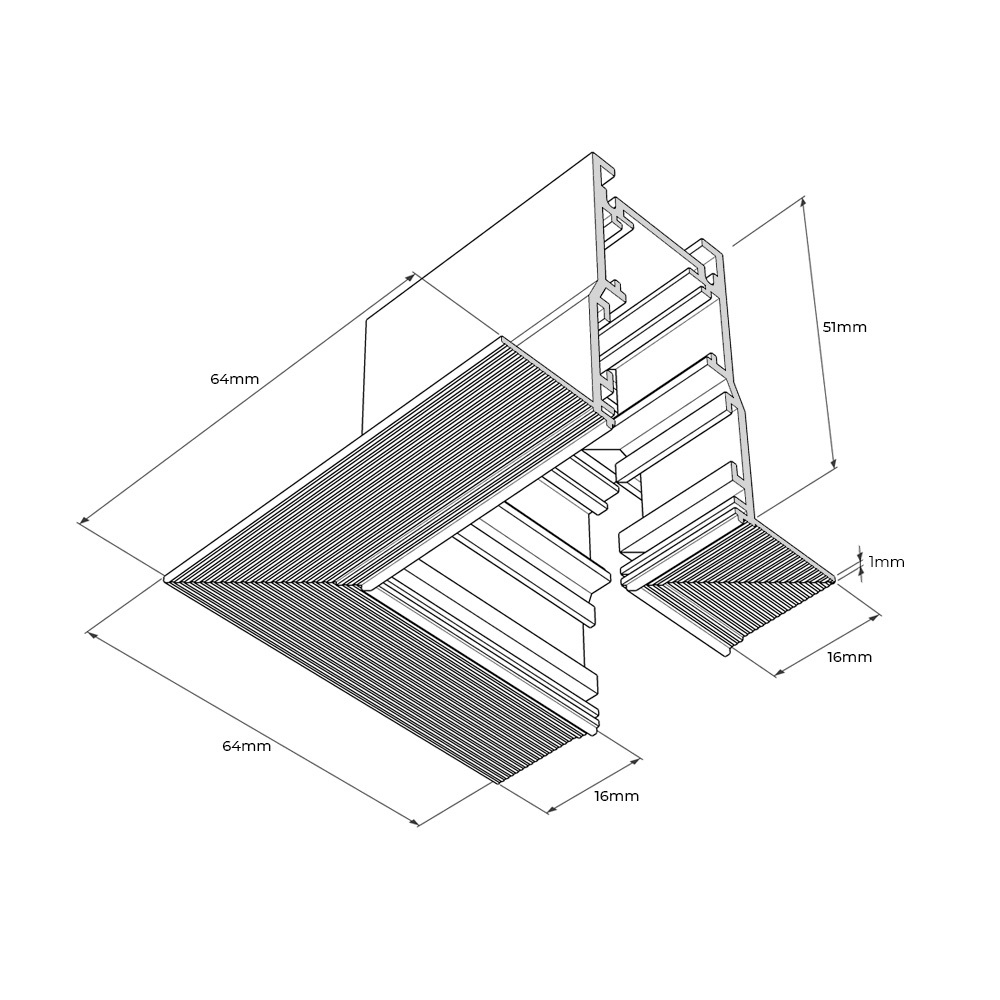 51mm

64mm

1mm

16mm

64mm

16mm