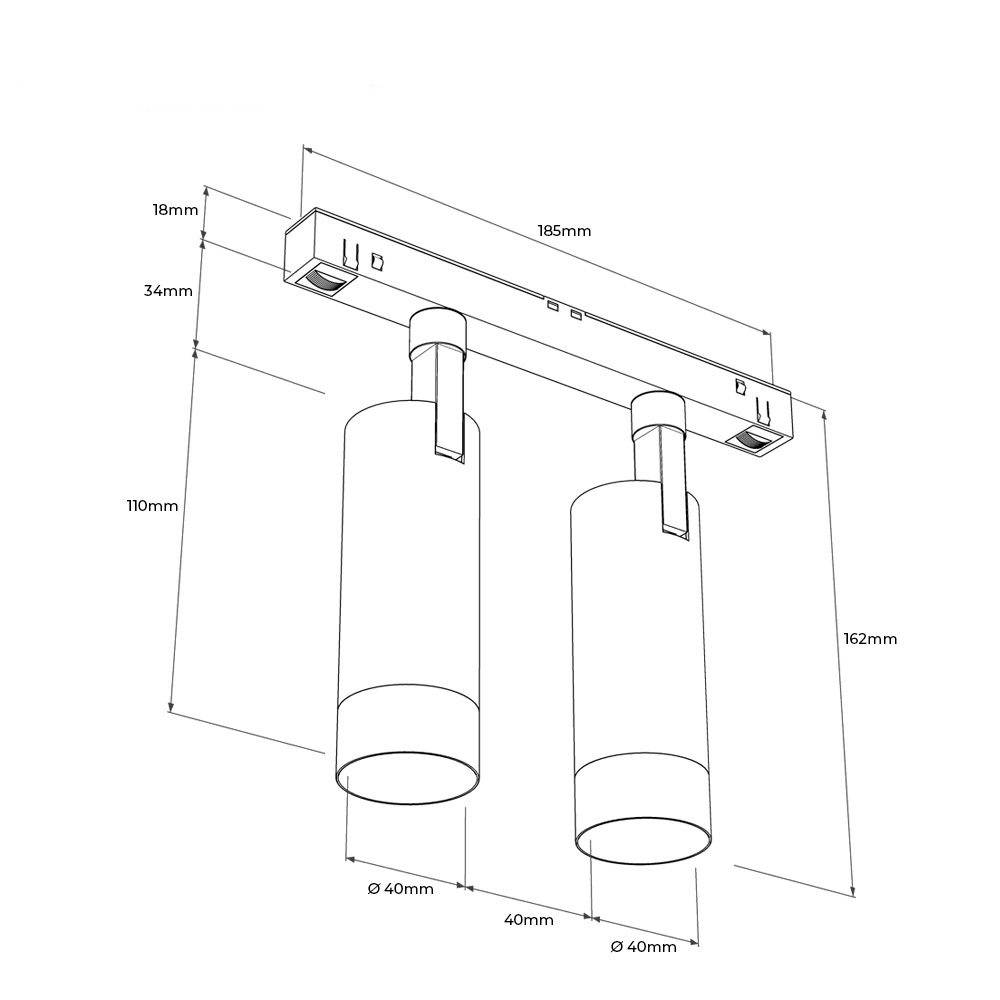 18mm
185mm
34mm
110mm
162mm
Ø 40mm
40mm
Ø 40mm