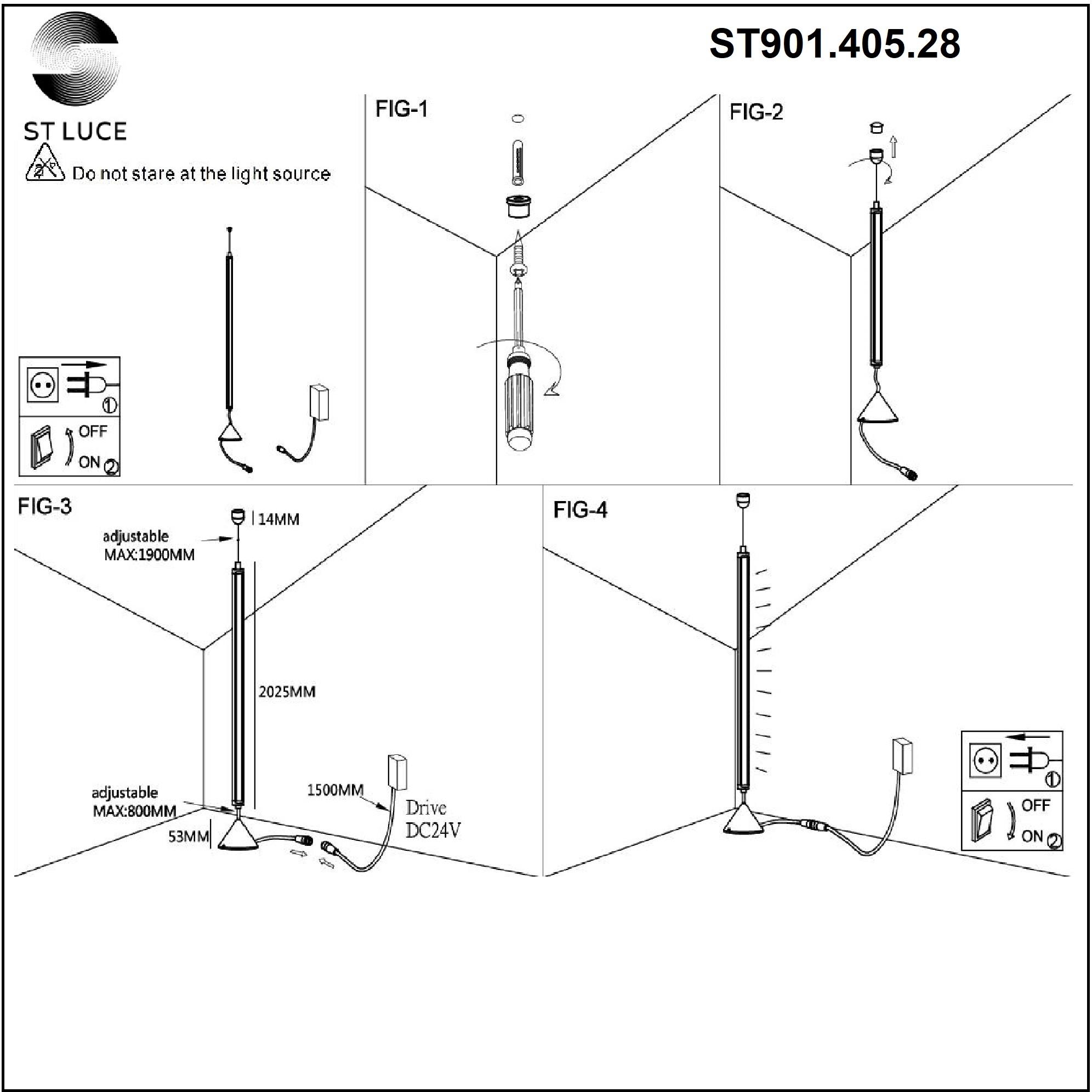 ST LUCE

ST901.405.28

Do not stare at the light source

①

OFF

ON ②

FIG-1

FIG-2

FIG-3

14MM

adjustable
MAX:1900MM

2025MM

adjustable
MAX:800MM

53MM

1500MM

Drive
DC24V

FIG-4

①

OFF

ON ②