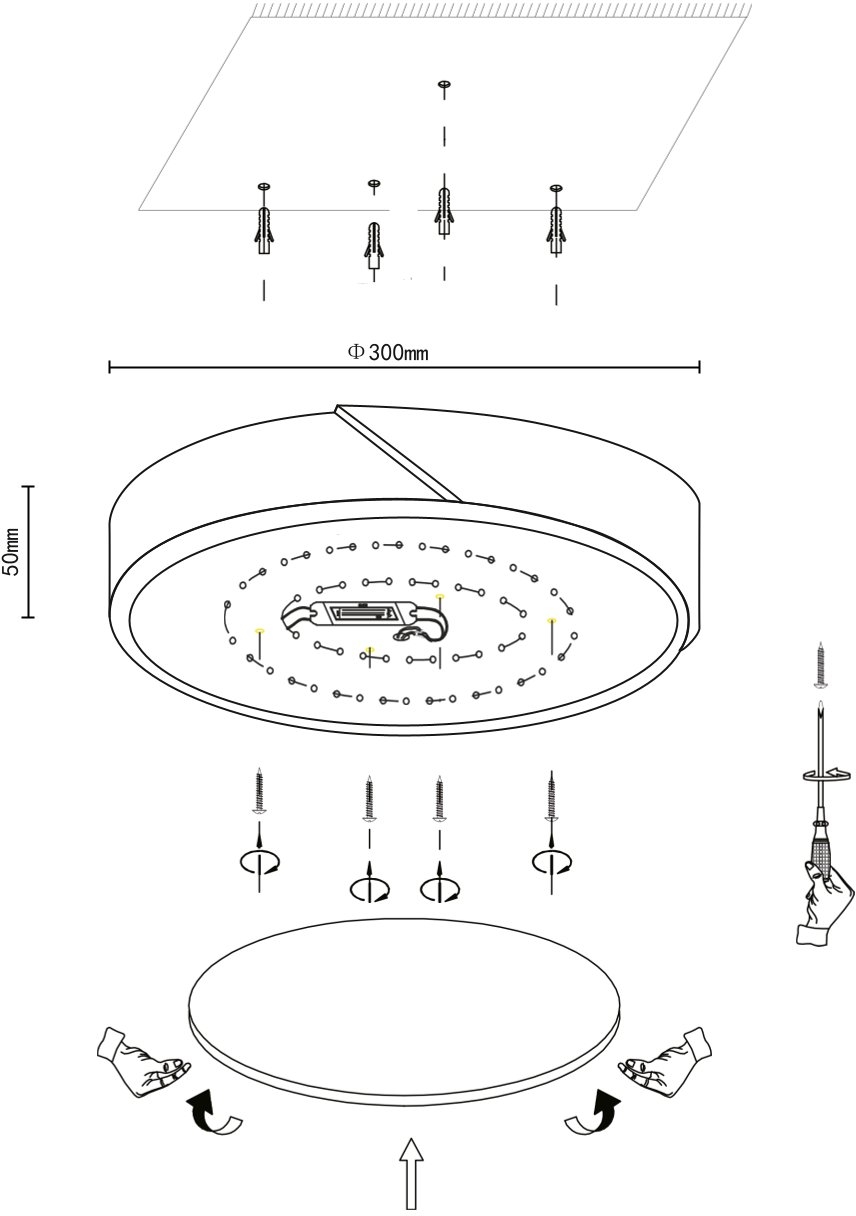 Φ300mm

50mm