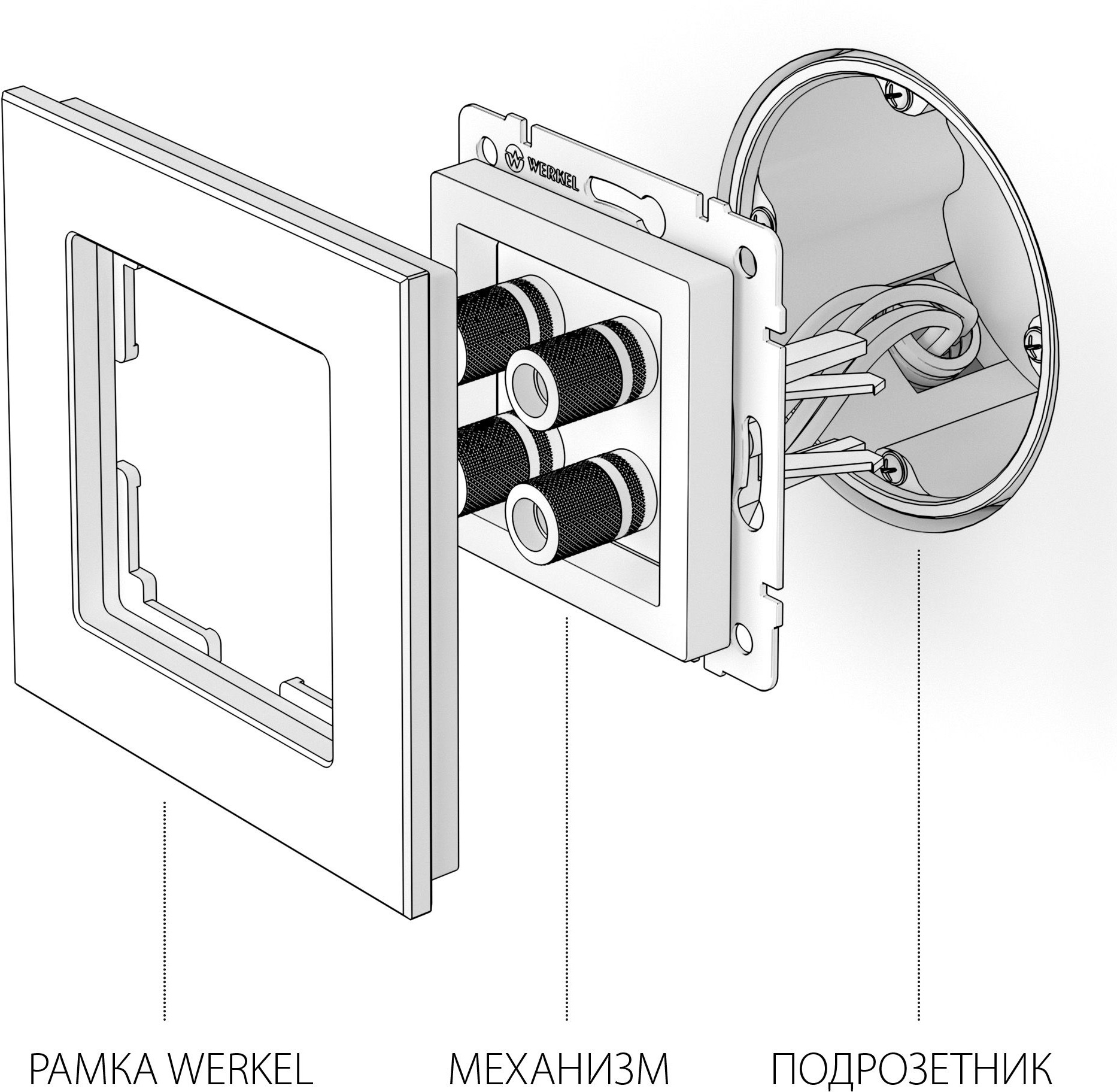 WERKEL

РАМКА WERKEL

МЕХАНИЗМ

ПОДРОЗЕТНИК