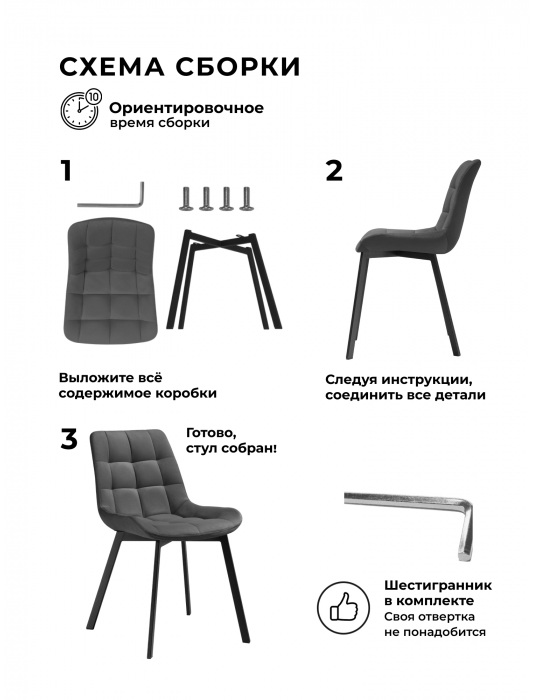 СХЕМА СБОРКИ

10

Ориентировочное время сборки

1

Выложите всё содержимое коробки

2

Следуя инструкции, соединить все детали

3

Готово, стул собран!

Шестигранник в комплекте
Своя отвертка не понадобится