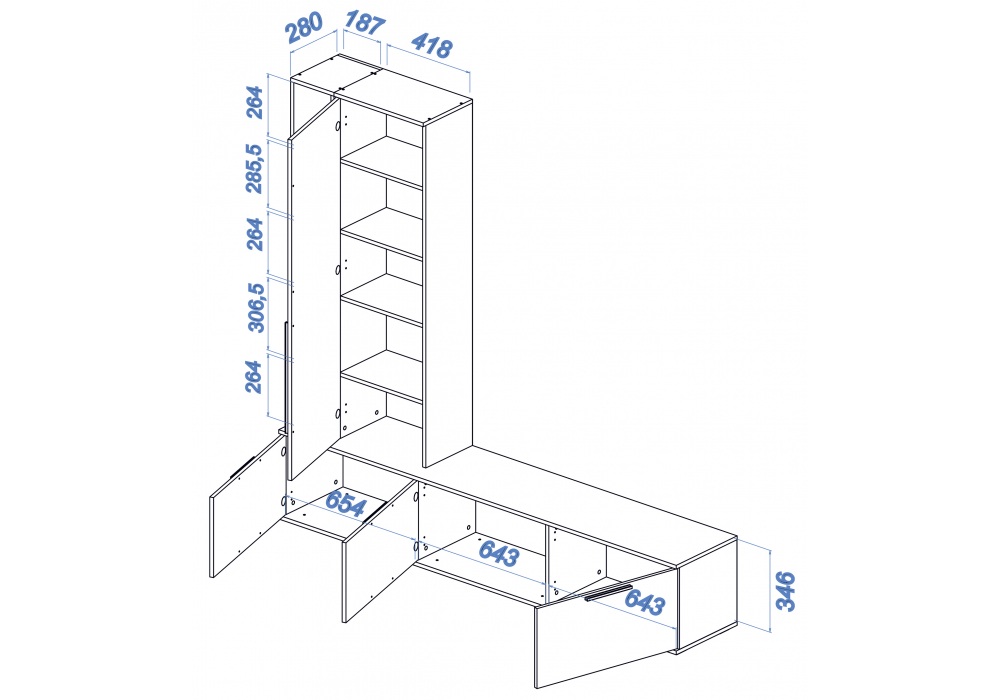 280
187
418
264
285,5
264
306,5
264
654
643
643
346