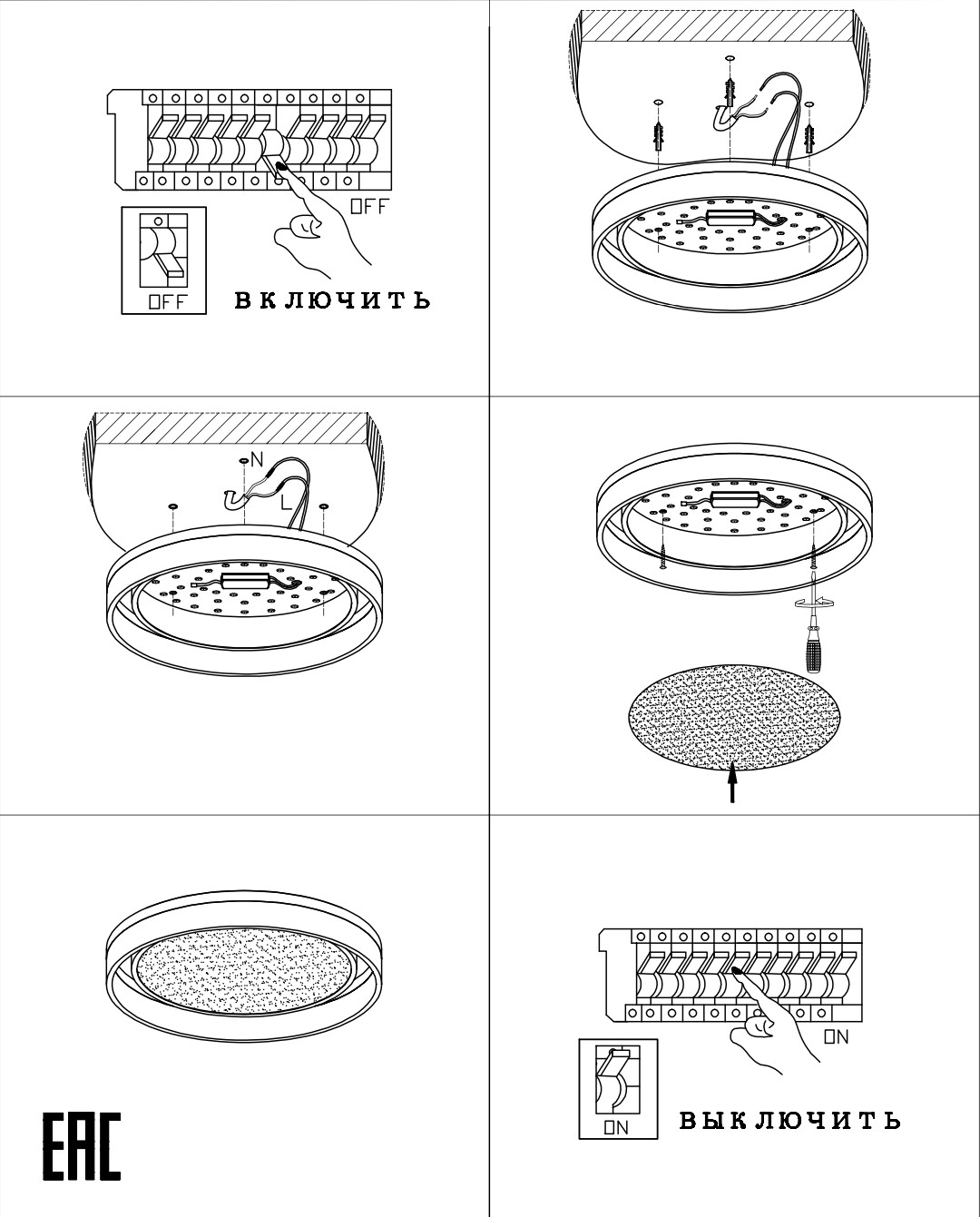 OFF
OFF
ВКЛЮЧИТЬ

N
L

EAC

ON
ON
ВЫКЛЮЧИТЬ