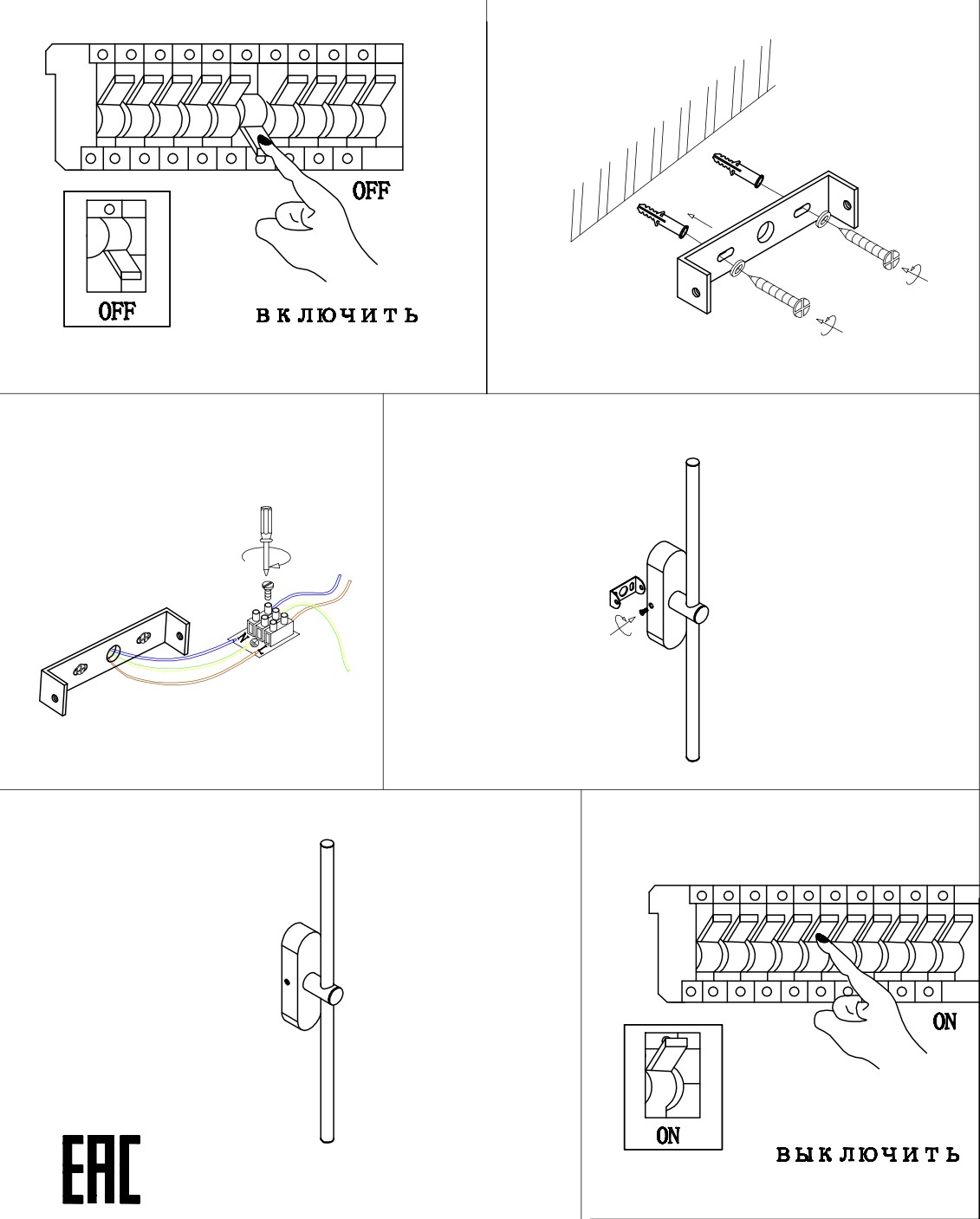 OFF

OFF

ВКЛЮЧИТЬ

N

L

EAC

ON

ON

ВЫКЛЮЧИТЬ